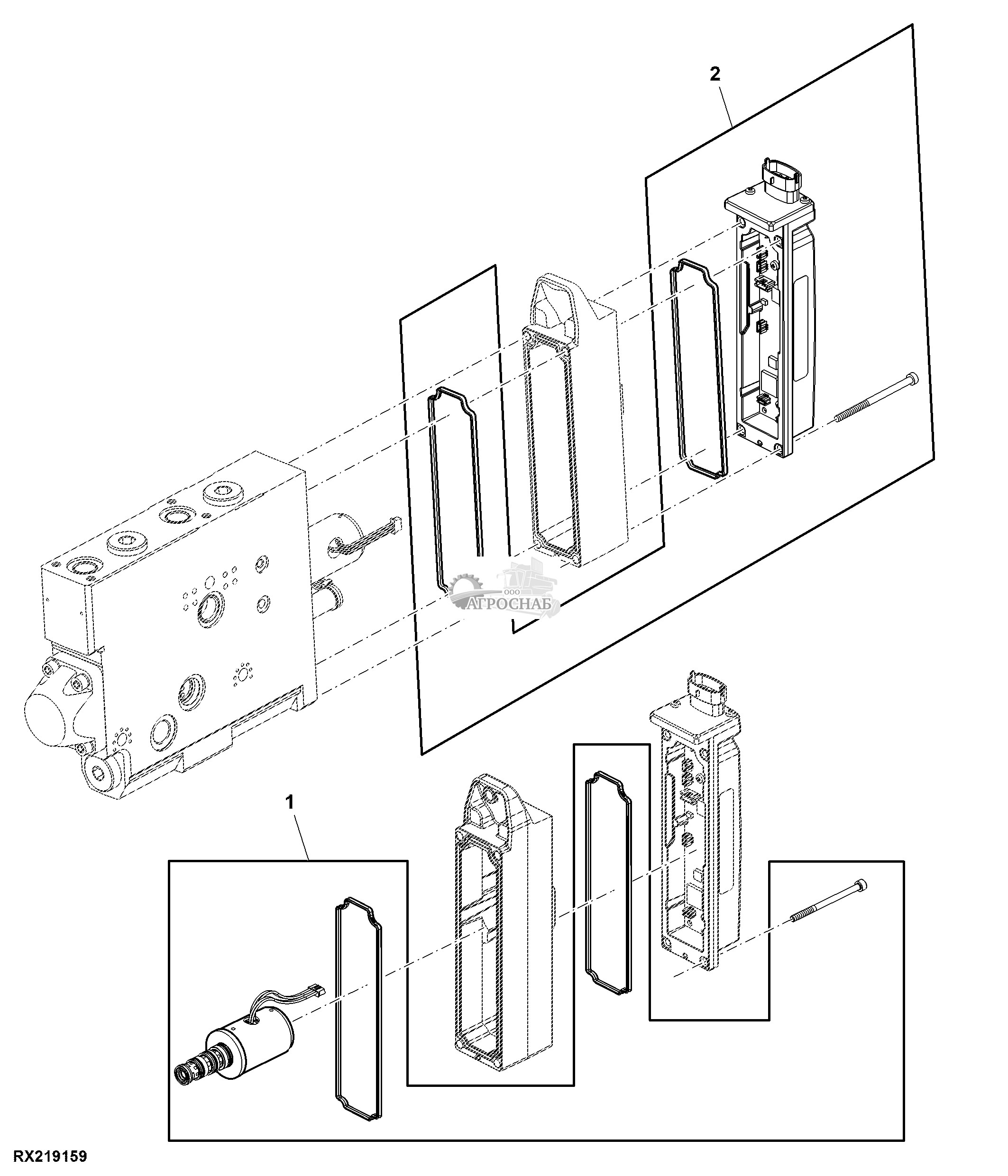 2

ООО
АГРОСНАБ

1

RX219159